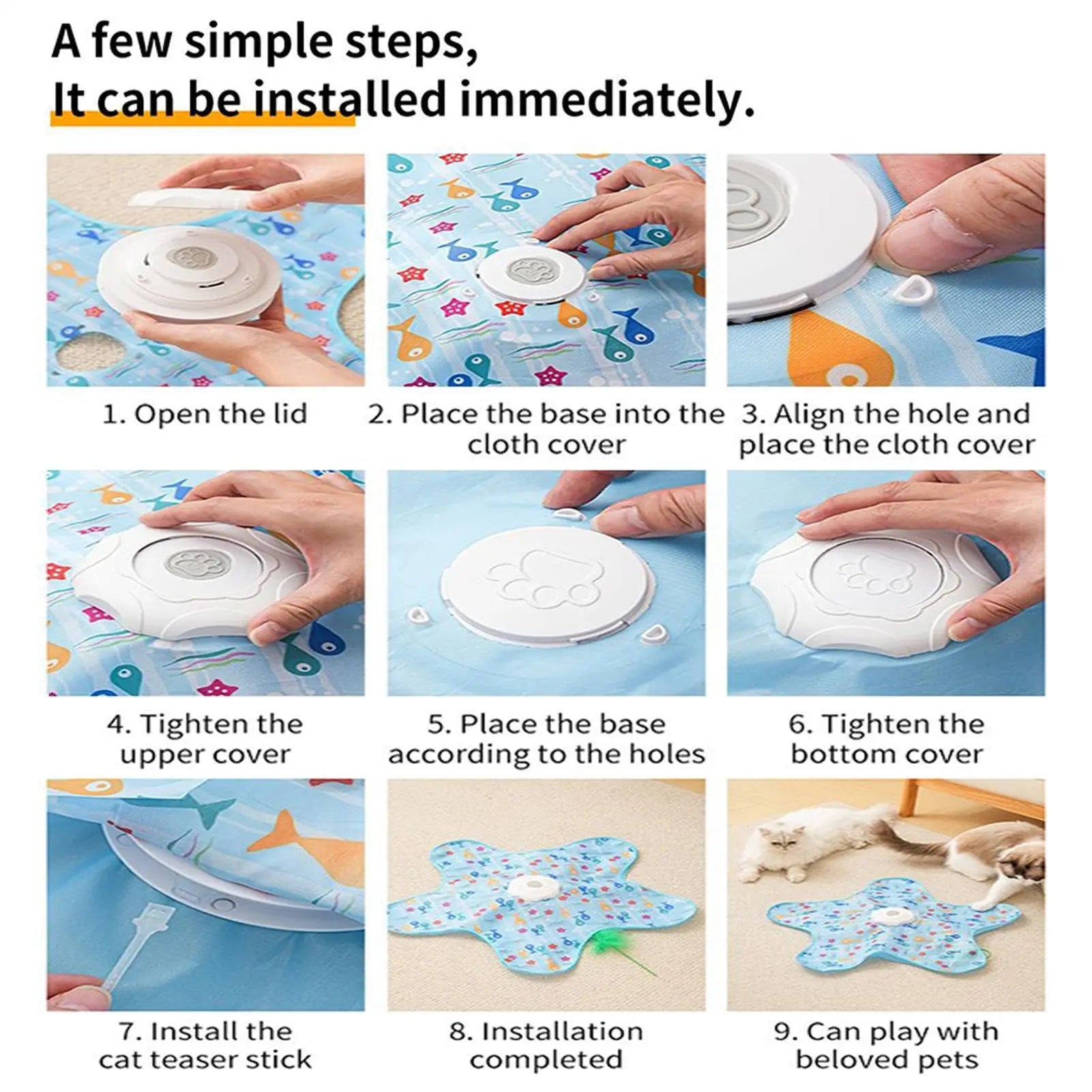 A few simple steps,
It can be installed immediately.

1. Open the lid

2. Place the base into the cloth cover

3. Align the hole and place the cloth cover

4. Tighten the upper cover

5. Place the base according to the holes

6. Tighten the bottom cover

7. Install the cat teaser stick

8. Installation completed

9. Can play with beloved pets