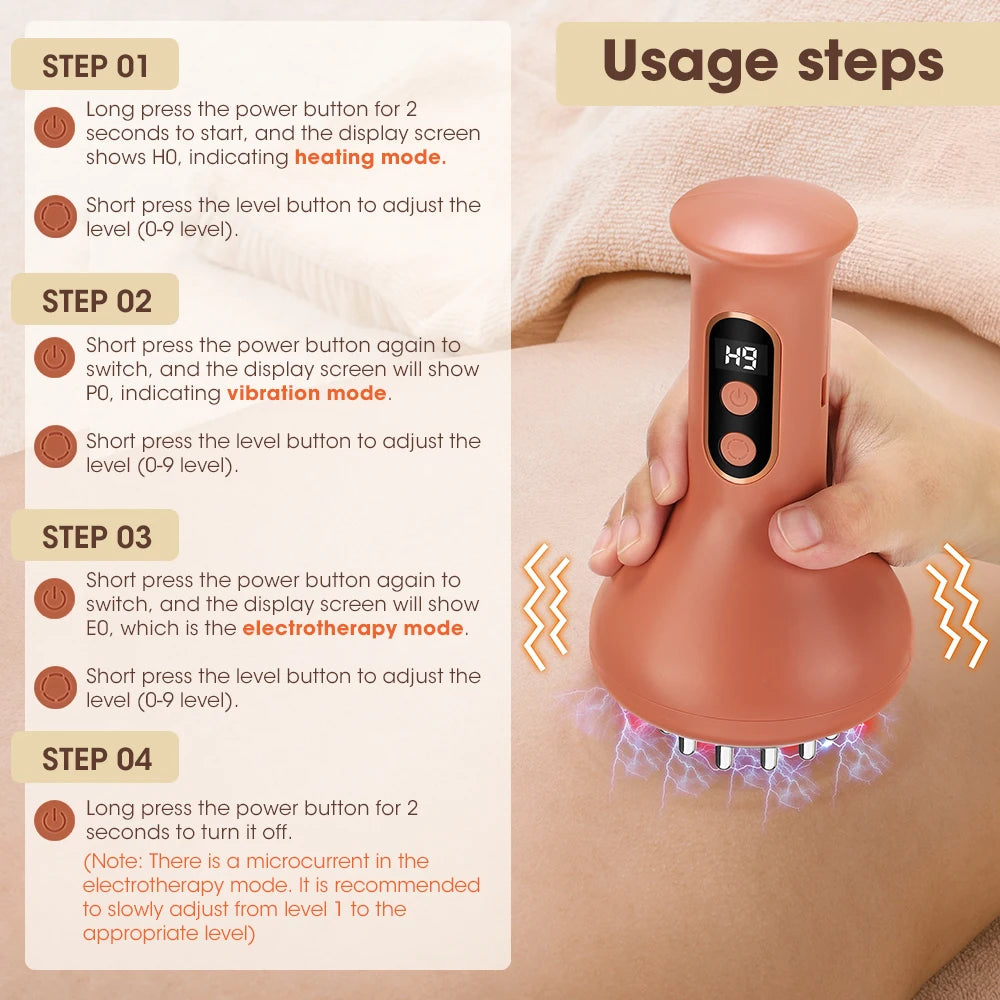 Usage steps

STEP 01

Long press the power button for 2 seconds to start, and the display screen shows H0, indicating heating mode.

Short press the level button to adjust the level (0-9 level).

STEP 02

Short press the power button again to switch, and the display screen will show P0, indicating vibration mode.

Short press the level button to adjust the level (0-9 level).

STEP 03

Short press the power button again to switch, and the display screen will show E0, which is the electrotherapy mode.

Short press the level button to adjust the level (0-9 level).

STEP 04

Long press the power button for 2 seconds to turn it off.

(Note: There is a microcurrent in the electrotherapy mode. It is recommended to slowly adjust from level 1 to the appropriate level)

H9